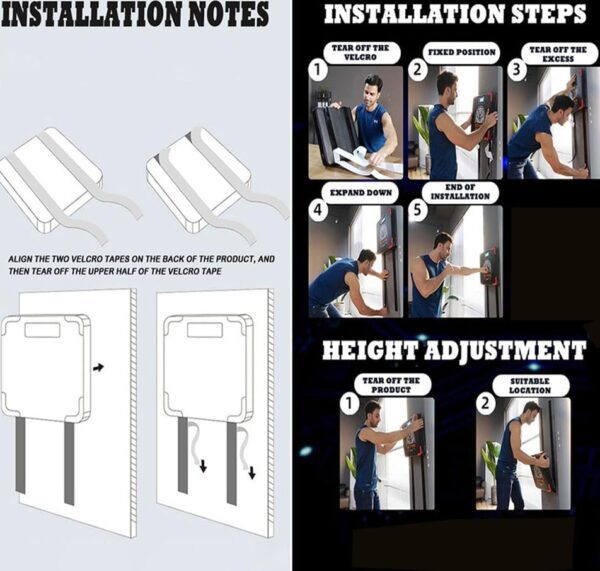 INSTALLATION NOTES

ALIGN THE TWO VELCRO TAPES ON THE BACK OF THE PRODUCT, AND THEN TEAR OFF THE UPPER HALF OF THE VELCRO TAPE

INSTALLATION STEPS

1 TEAR OFF THE VELCRO

2 FIXED POSITION

3 TEAR OFF THE EXCESS

4 EXPAND DOWN

5 END OF INSTALLATION

HEIGHT ADJUSTMENT

1 TEAR OFF THE PRODUCT

2 SUITABLE LOCATION