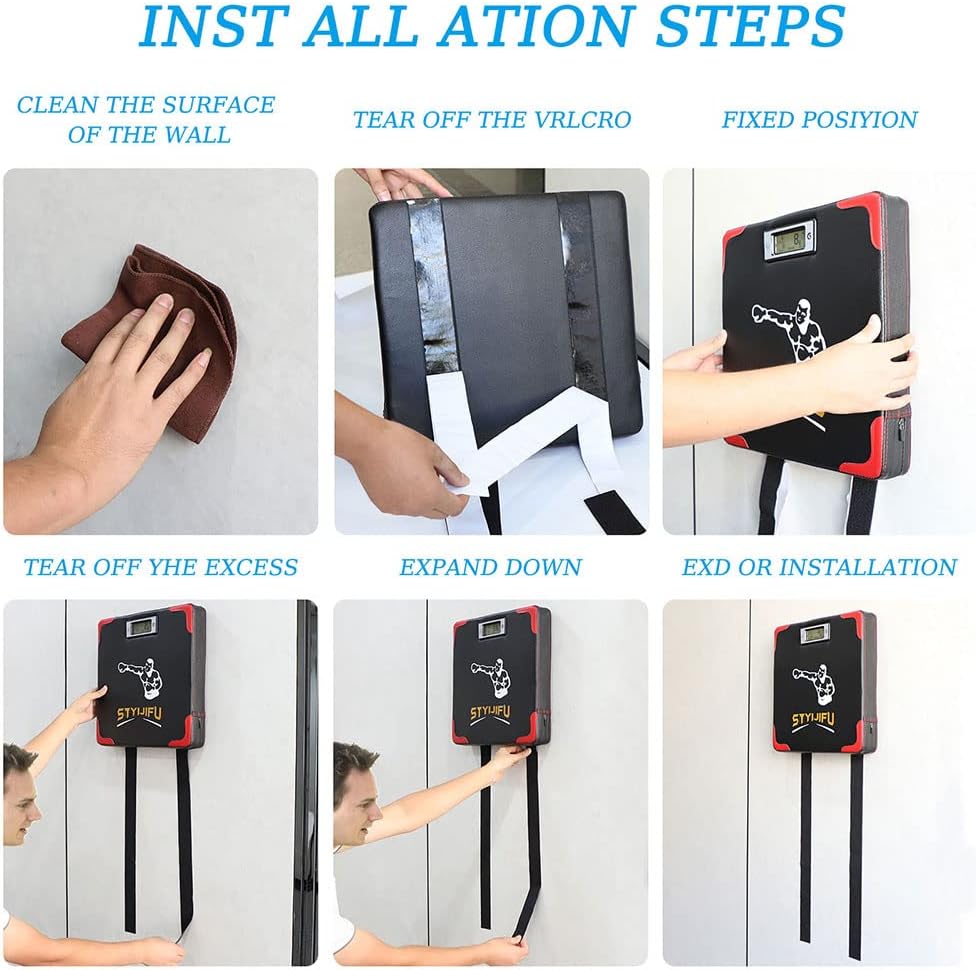 INST ALL ATION STEPS

CLEAN THE SURFACE OF THE WALL

TEAR OFF THE VRLCRO

FIXED POSIYION

TEAR OFF YHE EXCESS

STYIJIFU

EXPAND DOWN

STYIJIFU

EXD OR INSTALLATION

STYIJIFU